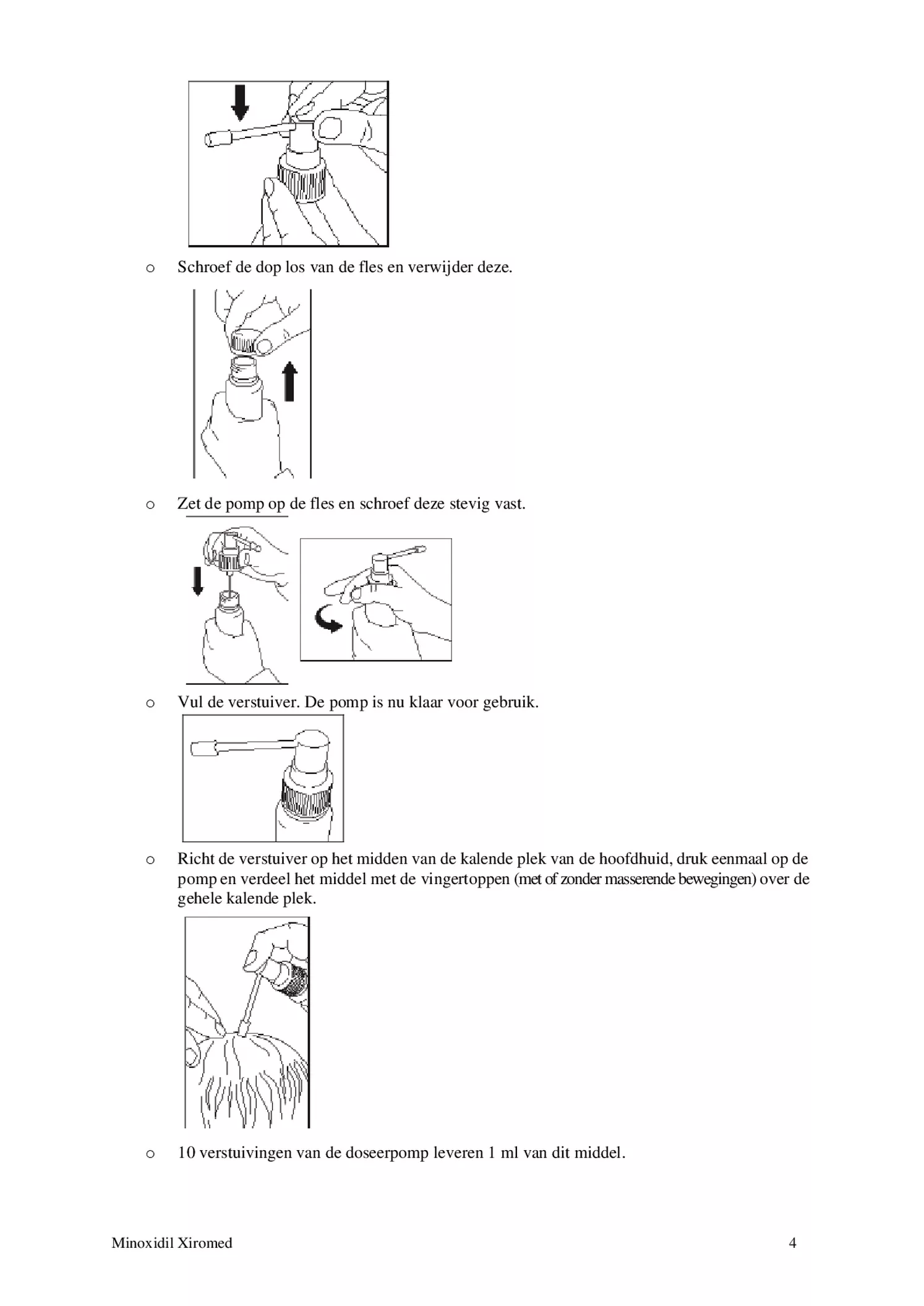 o Schroef de dop los van de fles en verwijder deze.

o Zet de pomp op de fles en schroef deze stevig vast.

o Vul de verstuiver. De pomp is nu klaar voor gebruik.

o Richt de verstuiver op het midden van de kalende plek van de hoofdhuid, druk eenmaal op de pomp en verdeel het middel met de vingertoppen (met of zonder masserende bewegingen) over de gehele kalende plek.

o 10 verstuivingen van de doseerpomp leveren 1 ml van dit middel.

Minoxidil Xiromed 4