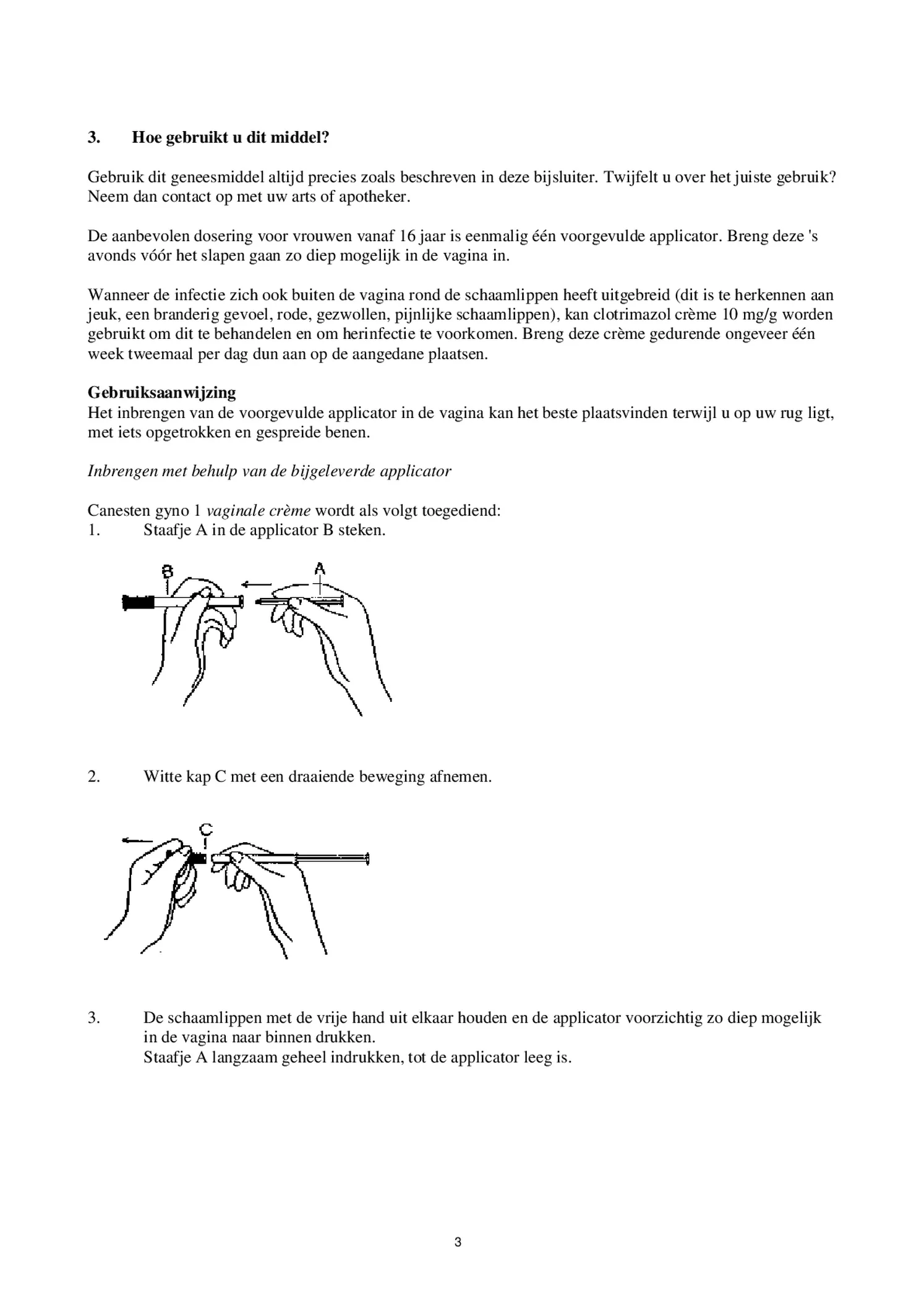 3. Hoe gebruikt u dit middel?

Gebruik dit geneesmiddel altijd precies zoals beschreven in deze bijsluiter. Twijfelt u over het juiste gebruik? Neem dan contact op met uw arts of apotheker.

De aanbevolen dosering voor vrouwen vanaf 16 jaar is eenmalig één voorgevulde applicator. Breng deze 's avonds vóór het slapen gaan zo diep mogelijk in de vagina in.

Wanneer de infectie zich ook buiten de vagina rond de schaamlippen heeft uitgebreid (dit is te herkennen aan jeuk, een branderig gevoel, rode, gezwollen, pijnlijke schaamlippen), kan clotrimazol crème 10 mg/g worden gebruikt om dit te behandelen en om herinfectie te voorkomen. Breng deze crème gedurende ongeveer één week tweemaal per dag dun aan op de aangedane plaatsen.

Gebruiksaanwijzing
Het inbrengen van de voorgevulde applicator in de vagina kan het beste plaatsvinden terwijl u op uw rug ligt, met iets opgetrokken en gespreide benen.

Inbrengen met behulp van de bijgeleverde applicator

Canesten gyno 1 vaginale crème wordt als volgt toegediend:
1. Staafje A in de applicator B steken.

B
A

2. Witte kap C met een draaiende beweging afnemen.

C

3. De schaamlippen met de vrije hand uit elkaar houden en de applicator voorzichtig zo diep mogelijk in de vagina naar binnen drukken.
Staafje A langzaam geheel indrukken, tot de applicator leeg is.

3