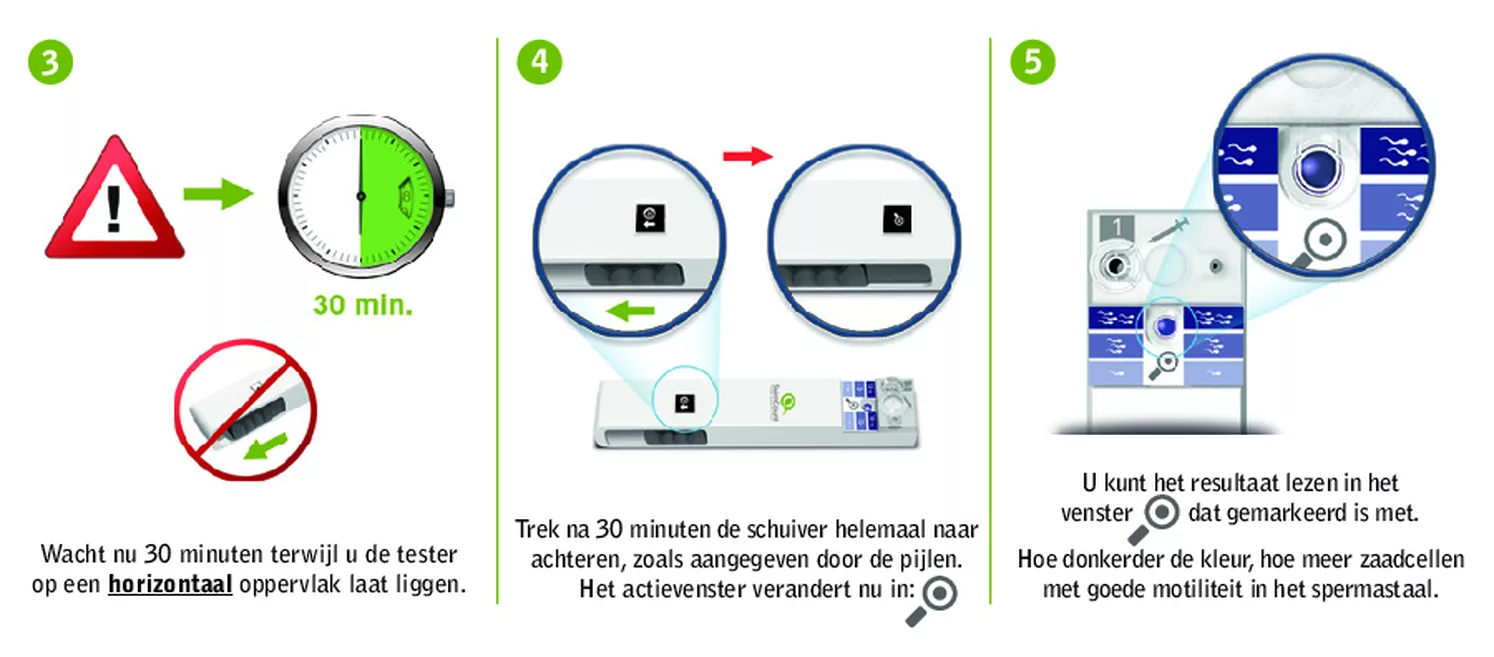 3

30 min.

Wacht nu 30 minuten terwijl u de tester op een horizontaal oppervlak laat liggen.

4

Trek na 30 minuten de schuiver helemaal naar achteren, zoals aangegeven door de pijlen. Het actievenster verandert nu in:

5

1

U kunt het resultaat lezen in het venster dat gemarkeerd is met.

Hoe donkerder de kleur, hoe meer zaadcellen met goede motiliteit in het spermastaal.