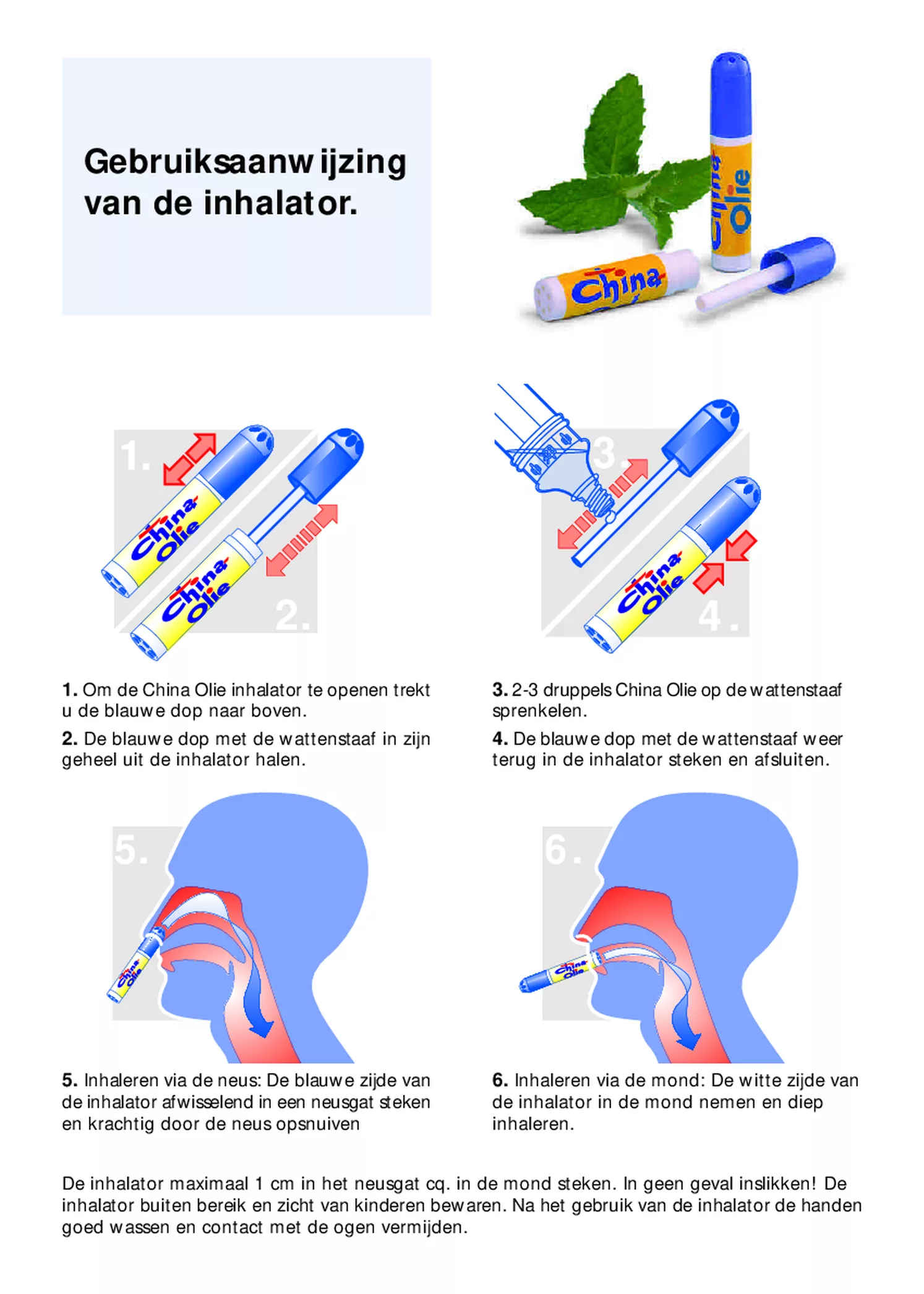 Gebruiksaanwijzing van de inhalator.

China Olie

China

1.

China Olie

China Olie

2.

3.

China Olie

4.

1. Om de China Olie inhalator te openen trekt u de blauwe dop naar boven.

2. De blauwe dop met de wattenstaaf in zijn geheel uit de inhalator halen.

3. 2-3 druppels China Olie op de wattenstaaf sprenkelen.

4. De blauwe dop met de wattenstaaf weer terug in de inhalator steken en afsluiten.

5.

China Olie

6.

China Olie

5. Inhaleren via de neus: De blauwe zijde van de inhalator afwisselend in een neusgat steken en krachtig door de neus opsnuiven

6. Inhaleren via de mond: De witte zijde van de inhalator in de mond nemen en diep inhaleren.

De inhalator maximaal 1 cm in het neusgat cq. in de mond steken. In geen geval inslikken! De inhalator buiten bereik en zicht van kinderen bewaren. Na het gebruik van de inhalator de handen goed wassen en contact met de ogen vermijden.