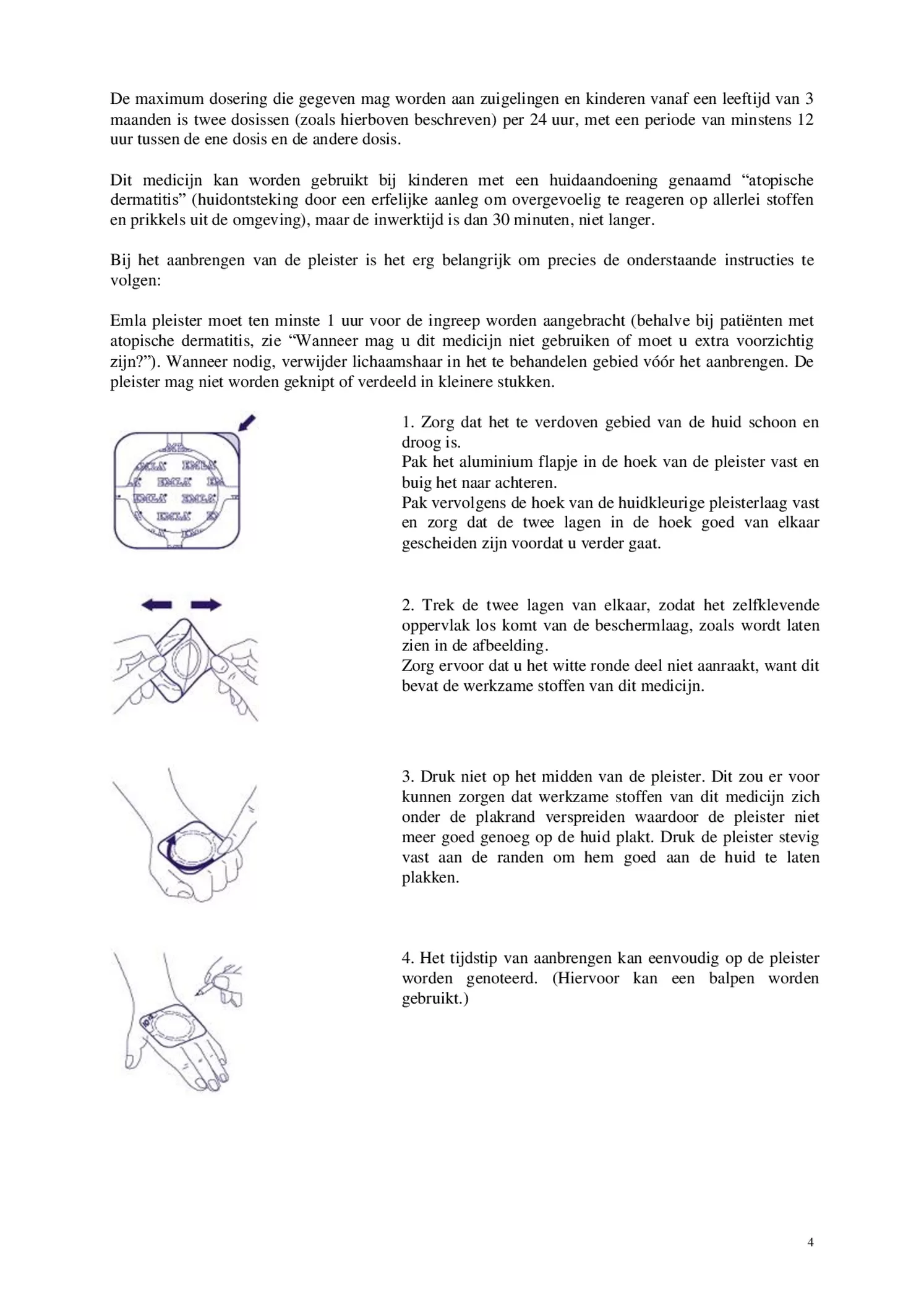 De maximum dosering die gegeven mag worden aan zuigelingen en kinderen vanaf een leeftijd van 3 maanden is twee dosissen (zoals hierboven beschreven) per 24 uur, met een periode van minstens 12 uur tussen de ene dosis en de andere dosis.

Dit medicijn kan worden gebruikt bij kinderen met een huidaandoening genaamd “atopische dermatitis” (huidontsteking door een erfelijke aanleg om overgevoelig te reageren op allerlei stoffen en prikkels uit de omgeving), maar de inwerktijd is dan 30 minuten, niet langer.

Bij het aanbrengen van de pleister is het erg belangrijk om precies de onderstaande instructies te volgen:

Emla pleister moet ten minste 1 uur voor de ingreep worden aangebracht (behalve bij patiënten met atopische dermatitis, zie “Wanneer mag u dit medicijn niet gebruiken of moet u extra voorzichtig zijn?”). Wanneer nodig, verwijder lichaamshaar in het te behandelen gebied vóór het aanbrengen. De pleister mag niet worden geknipt of verdeeld in kleinere stukken.

EMLA EMLA EMLA EMLA EMLA EMLA

1. Zorg dat het te verdoven gebied van de huid schoon en droog is.
Pak het aluminium flapje in de hoek van de pleister vast en buig het naar achteren.
Pak vervolgens de hoek van de huidkleurige pleisterlaag vast en zorg dat de twee lagen in de hoek goed van elkaar gescheiden zijn voordat u verder gaat.

2. Trek de twee lagen van elkaar, zodat het zelfklevende oppervlak los komt van de beschermlaag, zoals wordt laten zien in de afbeelding.
Zorg ervoor dat u het witte ronde deel niet aanraakt, want dit bevat de werkzame stoffen van dit medicijn.

3. Druk niet op het midden van de pleister. Dit zou er voor kunnen zorgen dat werkzame stoffen van dit medicijn zich onder de plakrand verspreiden waardoor de pleister niet meer goed genoeg op de huid plakt. Druk de pleister stevig vast aan de randen om hem goed aan de huid te laten plakken.

4. Het tijdstip van aanbrengen kan eenvoudig op de pleister worden genoteerd. (Hiervoor kan een balpen worden gebruikt.)

4