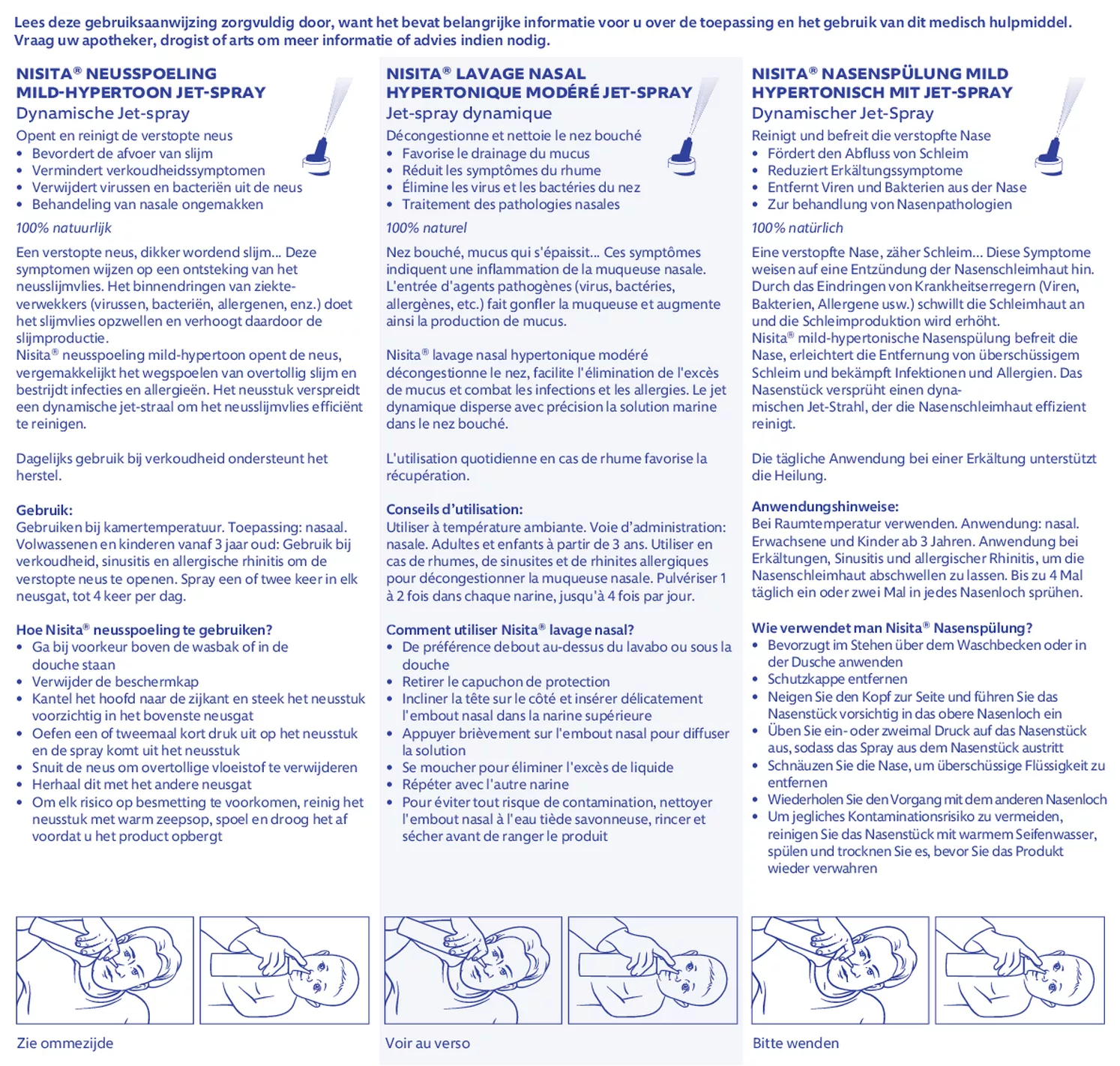 Lees deze gebruiksaanwijzing zorgvuldig door, want het bevat belangrijke informatie voor u over de toepassing en het gebruik van dit medisch hulpmiddel. Vraag uw apotheker, drogist of arts om meer informatie of advies indien nodig.

NISITA® NEUSSPOELING MILD-HYPERTOON JET-SPRAY
Dynamische Jet-spray
Opent en reinigt de verstopte neus
• Bevordert de afvoer van slijm
• Vermindert verkoudheidssymptomen
• Verwijdert virussen en bacteriën uit de neus
• Behandeling van nasale ongemakken
100% natuurlijk

Een verstopte neus, dikker wordend slijm... Deze symptomen wijzen op een ontsteking van het neusslijmvlies. Het binnendringen van ziekteverwekkers (virussen, bacteriën, allergenen, enz.) doet het slijmvlies opzwellen en verhoogt daardoor de slijmproductie.
Nisita® neusspoeling mild-hypertoon opent de neus, vergemakkelijkt het wegspoelen van overtollig slijm en bestrijdt infecties en allergieën. Het neusstuk verspreidt een dynamische jet-straal om het neusslijmvlies efficiënt te reinigen.

Dagelijks gebruik bij verkoudheid ondersteunt het herstel.

Gebruik:
Gebruiken bij kamertemperatuur. Toepassing: nasaal. Volwassenen en kinderen vanaf 3 jaar oud: Gebruik bij verkoudheid, sinusitis en allergische rhinitis om de verstopte neus te openen. Spray een of twee keer in elk neusgat, tot 4 keer per dag.

Hoe Nisita® neusspoeling te gebruiken?
• Ga bij voorkeur boven de wasbak of in de douche staan
• Verwijder de beschermkap
• Kantel het hoofd naar de zijkant en steek het neusstuk voorzichtig in het bovenste neusgat
• Oefen een of tweemaal kort druk uit op het neusstuk en de spray komt uit het neusstuk
• Snuit de neus om overtollige vloeistof te verwijderen
• Herhaal dit met het andere neusgat
• Om elk risico op besmetting te voorkomen, reinig het neusstuk met warm zeepsop, spoel en droog het af voordat u het product opbergt

Zie ommezijde

NISITA® LAVAGE NASAL HYPERTONIQUE MODÉRÉ JET-SPRAY
Jet-spray dynamique
Décongestionne et nettoie le nez bouché
• Favorise le drainage du mucus
• Réduit les symptômes du rhume
• Élimine les virus et les bactéries du nez
• Traitement des pathologies nasales
100% naturel

Nez bouché, mucus qui s'épaissit... Ces symptômes indiquent une inflammation de la muqueuse nasale. L'entrée d'agents pathogènes (virus, bactéries, allergènes, etc.) fait gonfler la muqueuse et augmente ainsi la production de mucus.

Nisita® lavage nasal hypertonique modéré décongestionne le nez, facilite l'élimination de l'excès de mucus et combat les infections et les allergies. Le jet dynamique disperse avec précision la solution marine dans le nez bouché.

L'utilisation quotidienne en cas de rhume favorise la récupération.

Conseils d'utilisation:
Utiliser à température ambiante. Voie d'administration: nasale. Adultes et enfants à partir de 3 ans. Utiliser en cas de rhumes, de sinusites et de rhinites allergiques pour décongestionner la muqueuse nasale. Pulvériser 1 à 2 fois dans chaque narine, jusqu'à 4 fois par jour.

Comment utiliser Nisita® lavage nasal?
• De préférence debout au-dessus du lavabo ou sous la douche
• Retirer le capuchon de protection
• Incliner la tête sur le côté et insérer délicatement l'embout nasal dans la narine supérieure
• Appuyer brièvement sur l'embout nasal pour diffuser la solution
• Se moucher pour éliminer l'excès de liquide
• Répéter avec l'autre narine
• Pour éviter tout risque de contamination, nettoyer l'embout nasal à l'eau tiède savonneuse, rincer et sécher avant de ranger le produit

Voir au verso

NISITA® NASENSPÜLUNG MILD HYPERTONISCH MIT JET-SPRAY
Dynamischer Jet-Spray
Reinigt und befreit die verstopfte Nase
• Fördert den Abfluss von Schleim
• Reduziert Erkältungssymptome
• Entfernt Viren und Bakterien aus der Nase
• Zur behandlung von Nasenpathologien
100% natürlich

Eine verstopfte Nase, zäher Schleim... Diese Symptome weisen auf eine Entzündung der Nasenschleimhaut hin. Durch das Eindringen von Krankheitserregern (Viren, Bakterien, Allergene usw.) schwillt die Schleimhaut an und die Schleimproduktion wird erhöht.
Nisita® mild-hypertonische Nasenspülung befreit die Nase, erleichtert die Entfernung von überschüssigem Schleim und bekämpft Infektionen und Allergien. Das Nasenstück versprüht einen dynamischen Jet-Strahl, der die Nasenschleimhaut effizient reinigt.

Die tägliche Anwendung bei einer Erkältung unterstützt die Heilung.

Anwendungshinweise:
Bei Raumtemperatur verwenden. Anwendung: nasal. Erwachsene und Kinder ab 3 Jahren. Anwendung bei Erkältungen, Sinusitis und allergischer Rhinitis, um die Nasenschleimhaut abschwellen zu lassen. Bis zu 4 Mal täglich ein oder zwei Mal in jedes Nasenloch sprühen.

Wie verwendet man Nisita® Nasenspülung?
• Bevorzugt im Stehen über dem Waschbecken oder in der Dusche anwenden
• Schutzkappe entfernen
• Neigen Sie den Kopf zur Seite und führen Sie das Nasenstück vorsichtig in das obere Nasenloch ein
• Üben Sie ein- oder zweimal Druck auf das Nasenstück aus, sodass das Spray aus dem Nasenstück austritt
• Schnäuzen Sie die Nase, um überschüssige Flüssigkeit zu entfernen
• Wiederholen Sie den Vorgang mit dem anderen Nasenloch
• Um jegliches Kontaminationsrisiko zu vermeiden, reinigen Sie das Nasenstück mit warmem Seifenwasser, spülen und trocknen Sie es, bevor Sie das Produkt wieder verwahren

Bitte wenden